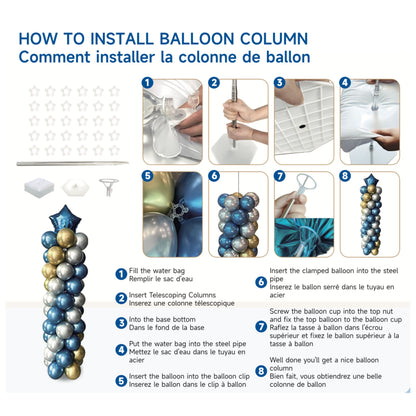 HOW TO INSTALL BALLOON COLUMN
Comment installer la colonne de ballon

1

2

3

4

5

6

7

8

1 Fill the water bag
Remplir le sac d'eau

2 Insert Telescoping Columns
Inserez une colonne télescopique

3 Into the base bottom
Dans le fond de la base

4 Put the water bag into the steel pipe
Mettez le sac d'eau dans le tuyau en acier

5 Insert the balloon into the balloon clip
Inserez le ballon dans le clip à ballon

6 Insert the clamped balloon into the steel pipe
Inserez le ballon serré dans le tuyau en acier

7 Screw the balloon cup into the top nut and fix the top balloon to the balloon cup
Raflez la tasse à ballon dans l'écrou supérieur et fixez le ballon supérieur à la tasse à ballon

8 Well done you'll get a nice balloon column
Bien fait, vous obtiendrez une belle colonne de ballon